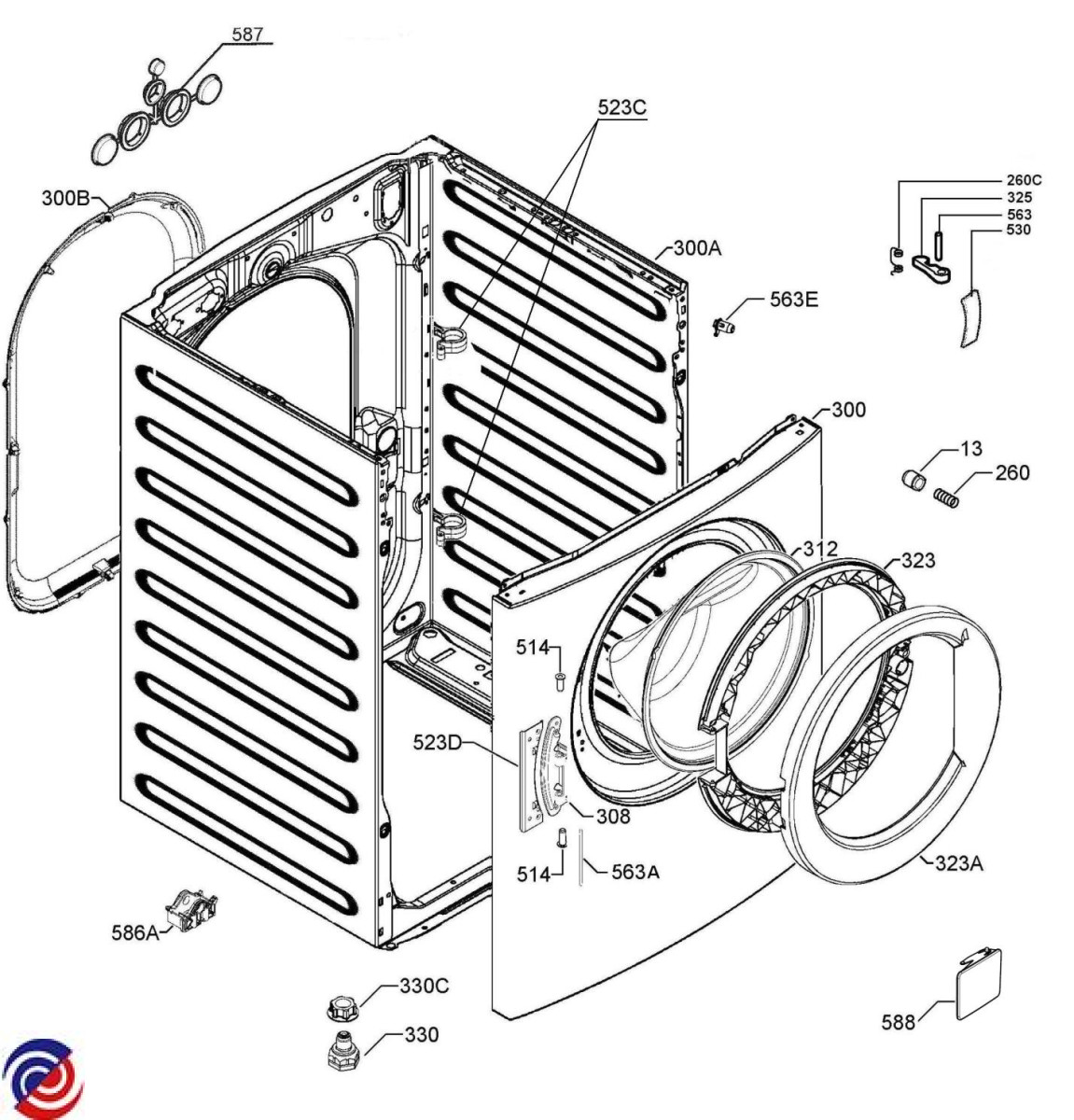 587
523C
300B
260C
325
563
530
300A
563E
300
13
260
312
323
514
523D
308
514
563A
323A
586A
330C
330
588